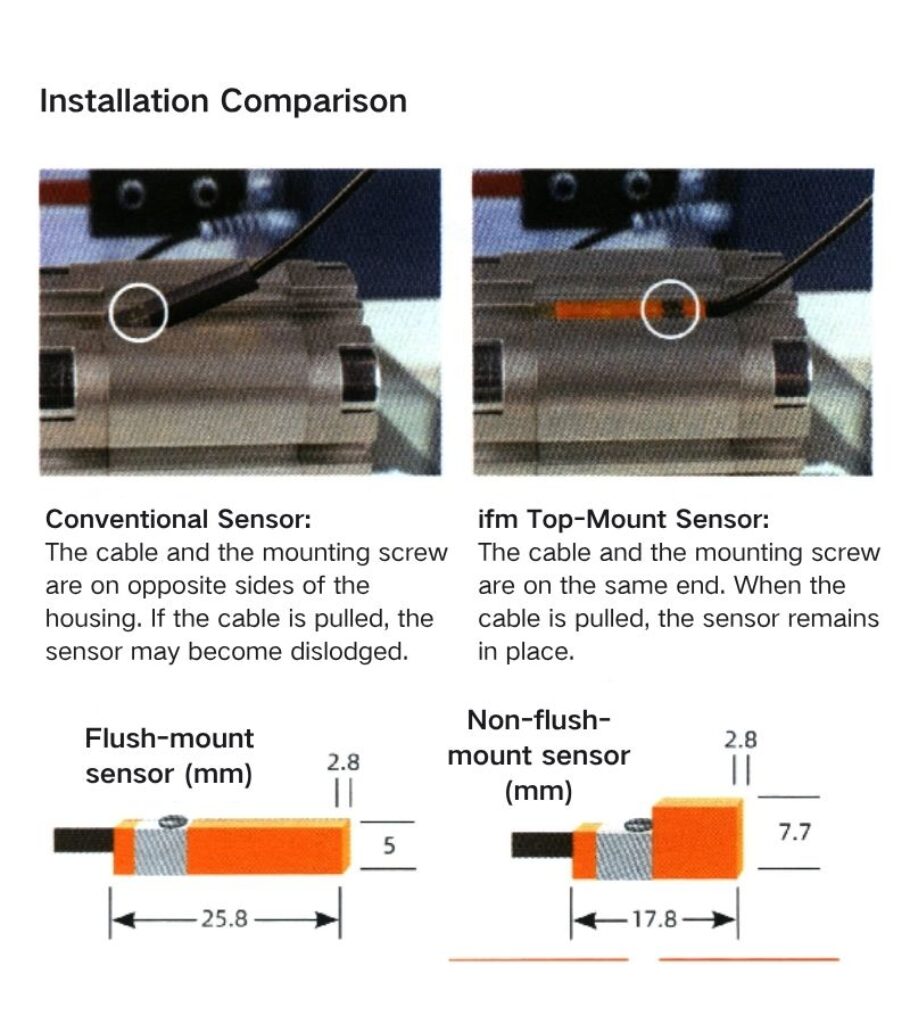 Installation Comparison

Conventional Sensor:
The cable and the mounting screw are on opposite sides of the housing. If the cable is pulled, the sensor may become dislodged.

ifm Top-Mount Sensor:
The cable and the mounting screw are on the same end. When the cable is pulled, the sensor remains in place.

Flush-mount sensor (mm)

2.8

5

25.8

Non-flush-mount sensor (mm)

2.8

7.7

17.8