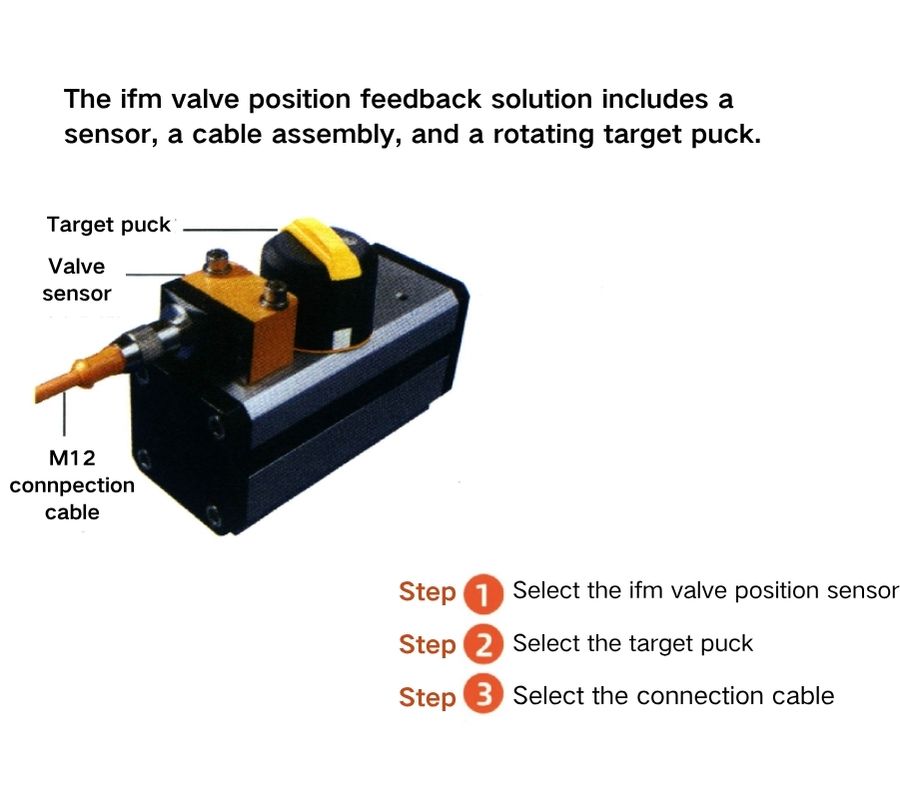 The ifm valve position feedback solution includes a sensor, a cable assembly, and a rotating target puck.

Target puck

Valve sensor

M12 connpection cable

Step 1 Select the ifm valve position sensor

Step 2 Select the target puck

Step 3 Select the connection cable