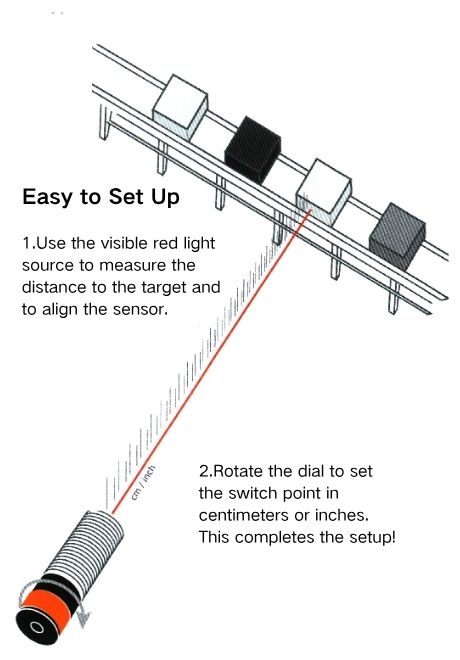 Easy to Set Up

1.Use the visible red light source to measure the distance to the target and to align the sensor.

cm / inch

2.Rotate the dial to set the switch point in centimeters or inches. This completes the setup!