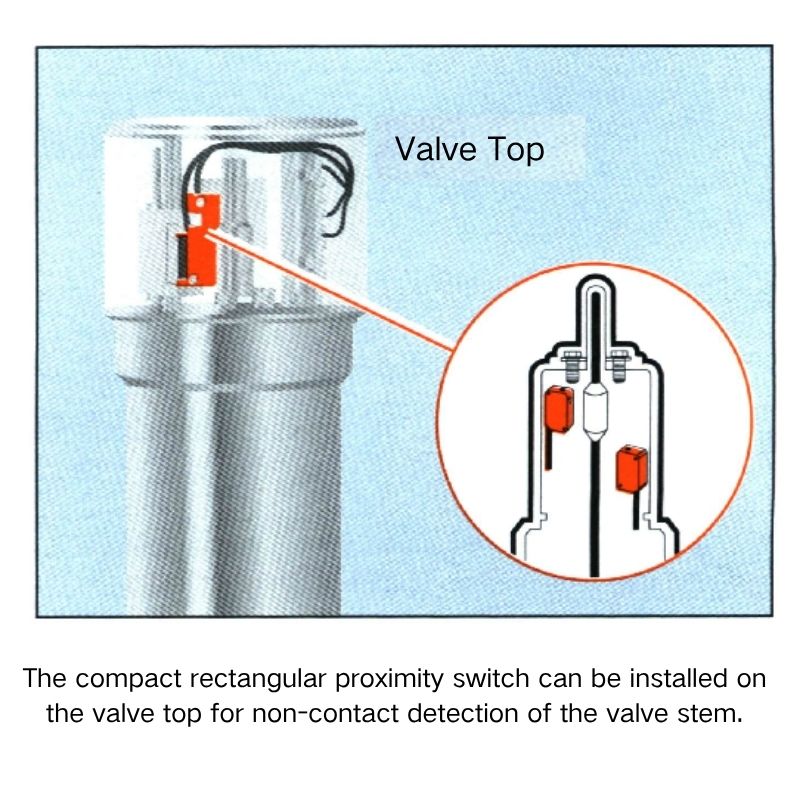 Valve Top

The compact rectangular proximity switch can be installed on the valve top for non-contact detection of the valve stem.